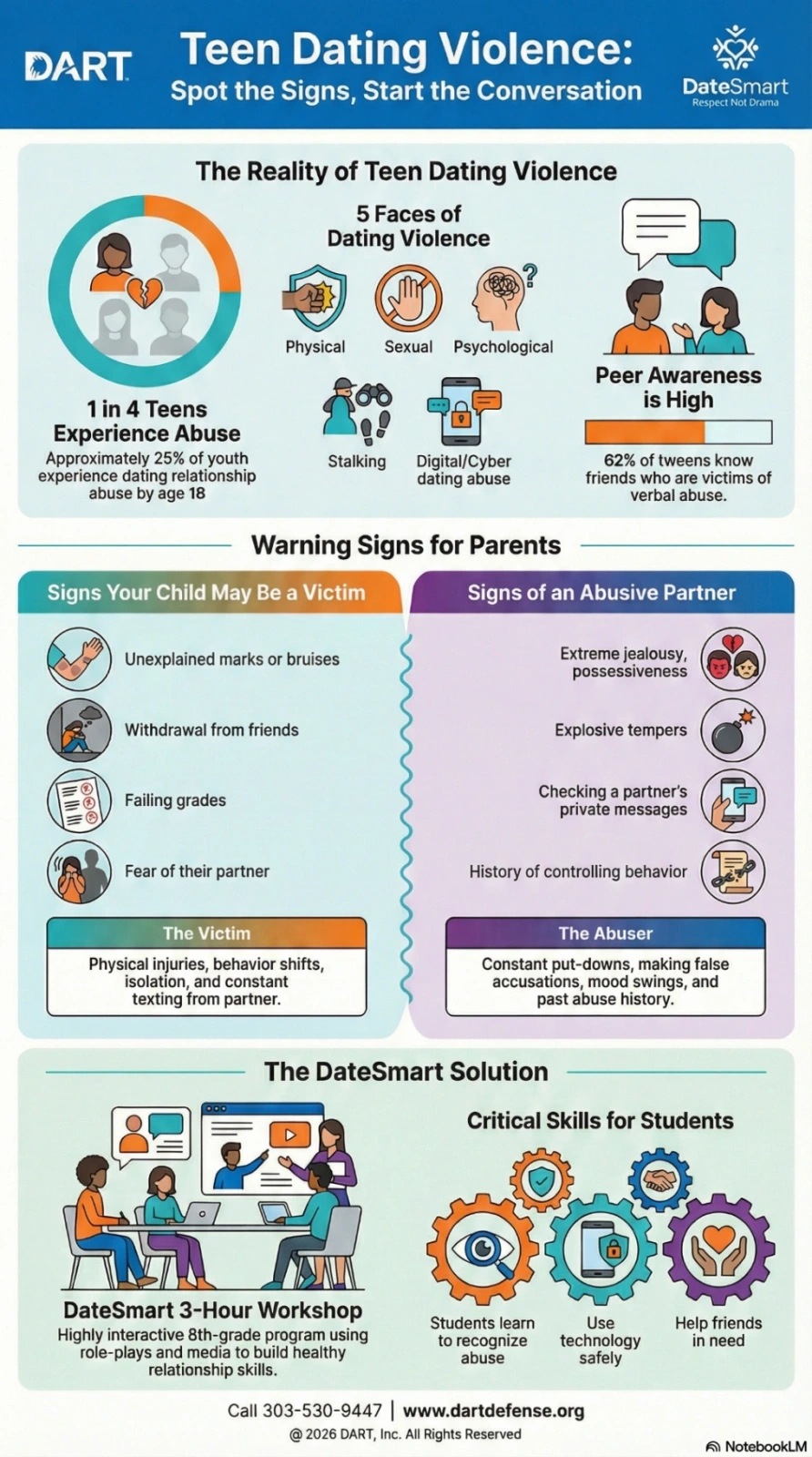 DART

Teen Dating Violence:
Spot the Signs, Start the Conversation

DateSmart
Respect Not Drama

The Reality of Teen Dating Violence

1 in 4 Teens Experience Abuse
Approximately 25% of youth experience dating relationship abuse by age 18

5 Faces of Dating Violence

Physical
Sexual
Psychological
Stalking
Digital/Cyber dating abuse

Peer Awareness is High
62% of tweens know friends who are victims of verbal abuse.

Warning Signs for Parents

Signs Your Child May Be a Victim

Unexplained marks or bruises
Withdrawal from friends
Failing grades
Fear of their partner

The Victim
Physical injuries, behavior shifts, isolation, and constant texting from partner.

Signs of an Abusive Partner

Extreme jealousy, possessiveness
Explosive tempers
Checking a partner's private messages
History of controlling behavior

The Abuser
Constant put-downs, making false accusations, mood swings, and past abuse history.

The DateSmart Solution

DateSmart 3-Hour Workshop
Highly interactive 8th-grade program using role-plays and media to build healthy relationship skills.

Critical Skills for Students

Students learn to recognize abuse
Use technology safely
Help friends in need

Call 303-530-9447 | www.dartdefense.org
@ 2026 DART, Inc. All Rights Reserved

NotebookLM